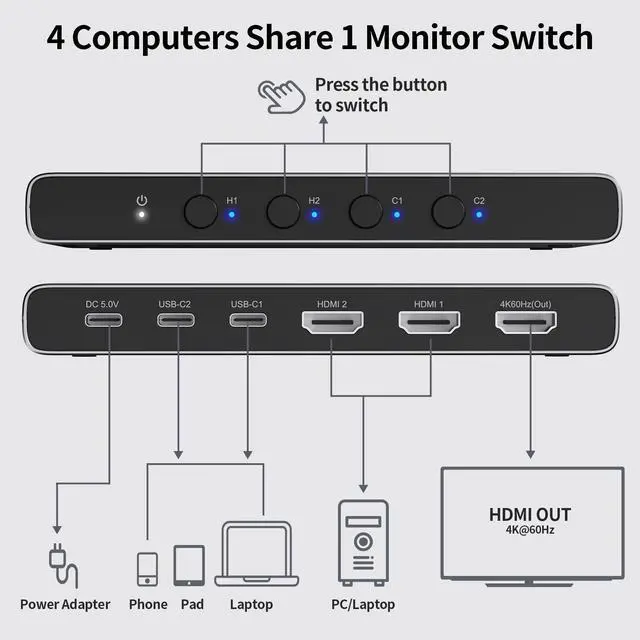 4 Computers Share 1 Monitor Switch

Press the button to switch

H1
H2
C1
C2

DC 5.0V
USB-C2
USB-C1
HDMI 2
HDMI 1
4K60Hz(Out)

HDMI OUT
4K@60Hz

Power Adapter
Phone
Pad
Laptop
PC/Laptop