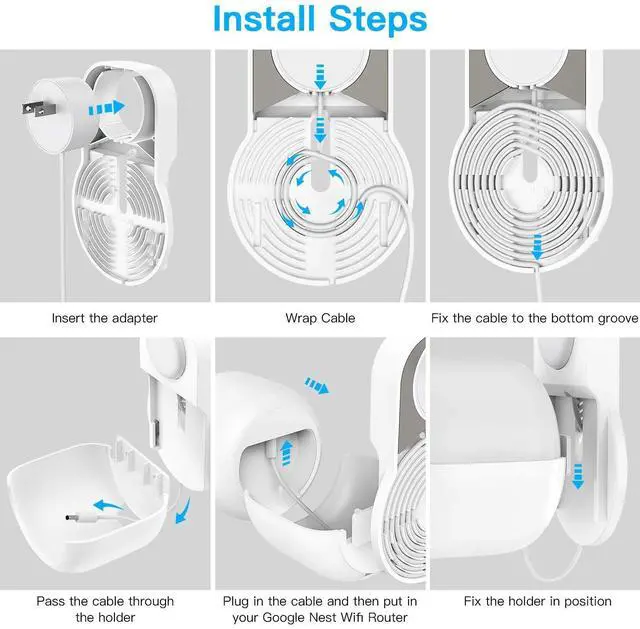 Install Steps

Insert the adapter

Wrap Cable

Fix the cable to the bottom groove

Pass the cable through the holder

Plug in the cable and then put in your Google Nest Wifi Router

Fix the holder in position