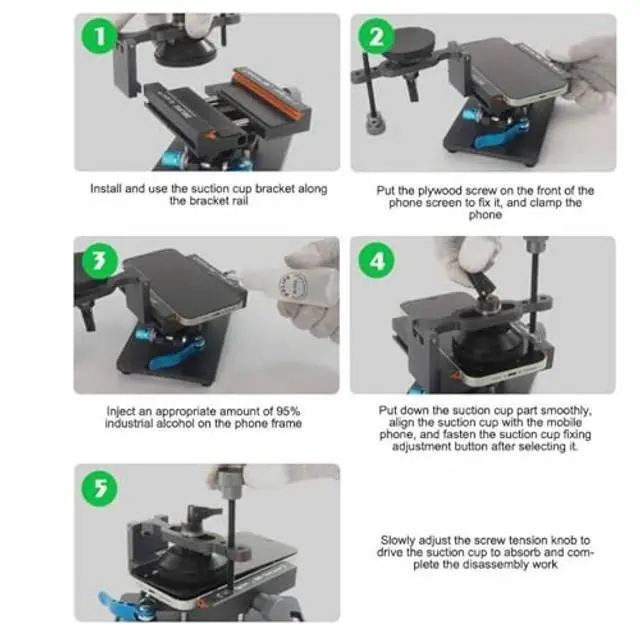 1

Install and use the suction cup bracket along the bracket rail

2

Put the plywood screw on the front of the phone screen to fix it, and clamp the phone

3

Inject an appropriate amount of 95% industrial alcohol on the phone frame

4

Put down the suction cup part smoothly, align the suction cup with the mobile phone, and fasten the suction cup fixing adjustment button after selecting it.

5

Slowly adjust the screw tension knob to drive the suction cup to absorb and complete the disassembly work