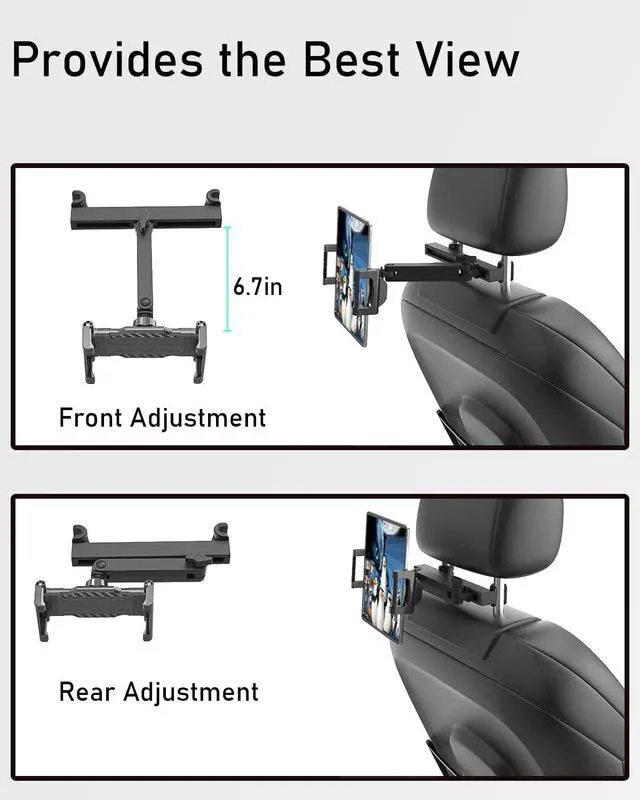 Provides the Best View

6.7in

Front Adjustment

Rear Adjustment