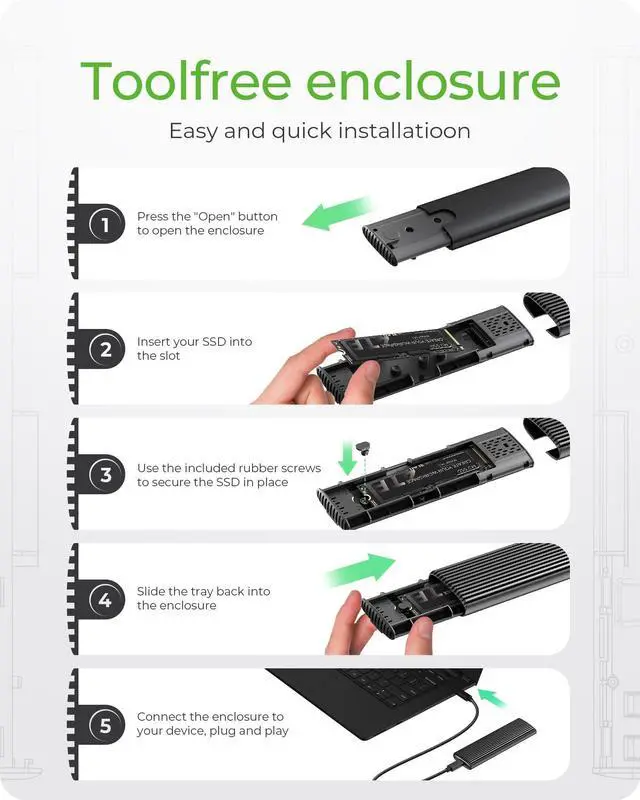 Toolfree enclosure

Easy and quick installatioon

1
Press the "Open" button to open the enclosure

2
Insert your SSD into the slot

3
Use the included rubber screws to secure the SSD in place

4
Slide the tray back into the enclosure

5
Connect the enclosure to your device, plug and play