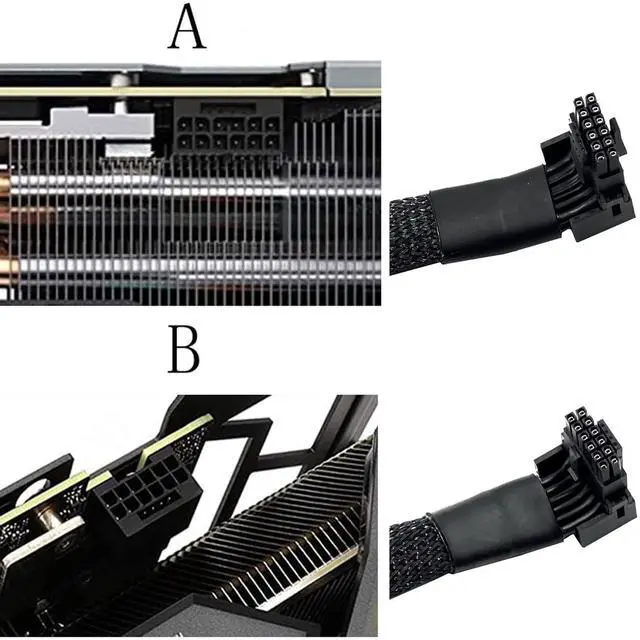 A

B