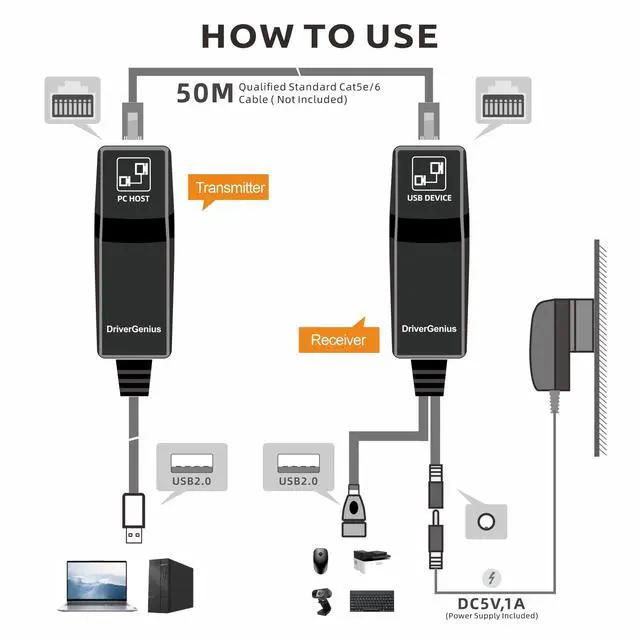 HOW TO USE

50M Qualified Standard Cat5e/6 Cable ( Not Included)

PC HOST

Transmitter

DriverGenius

USB DEVICE

Receiver

DriverGenius

USB2.0

USB2.0

DC5V,1A
(Power Supply Included)