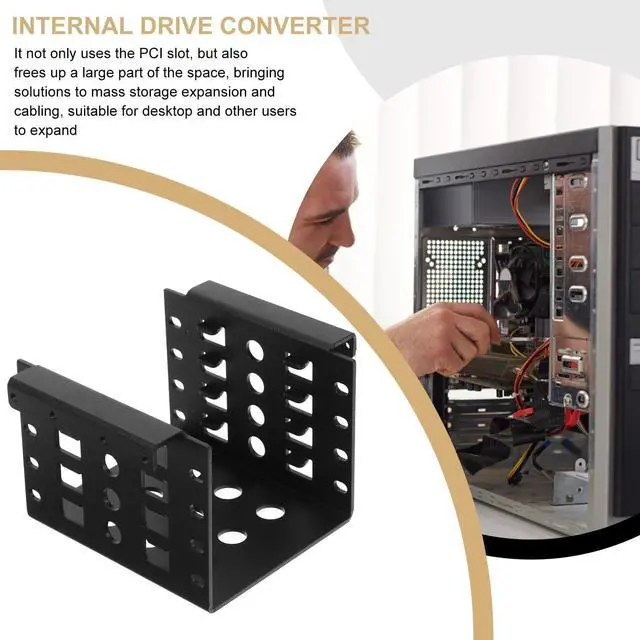 INTERNAL DRIVE CONVERTER

It not only uses the PCI slot, but also frees up a large part of the space, bringing solutions to mass storage expansion and cabling, suitable for desktop and other users to expand