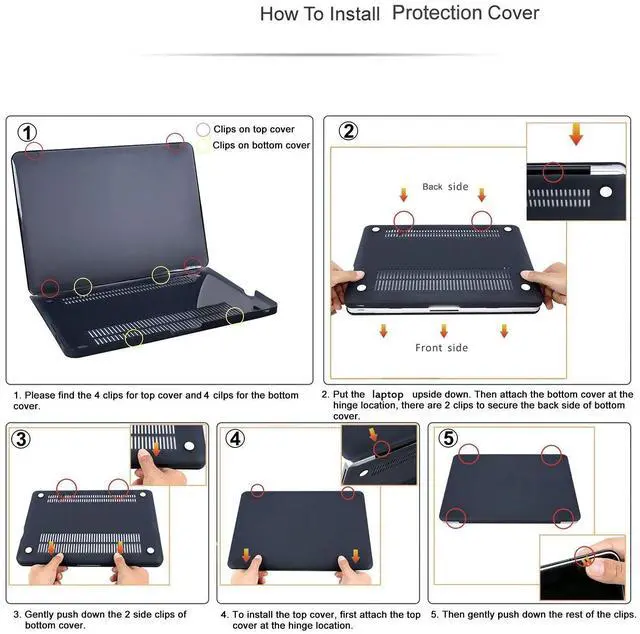 How To Install Protection Cover

1
Clips on top cover
Clips on bottom cover

1. Please find the 4 clips for top cover and 4 cilps for the bottom cover.

2
Back side
Front side

2. Put the laptop upside down. Then attach the bottom cover at the hinge location, there are 2 clips to secure the back side of bottom cover.

3

3. Gently push down the 2 side clips of bottom cover.

4

4. To install the top cover, first attach the top cover at the hinge location.

5

5. Then gently push down the rest of the clips.