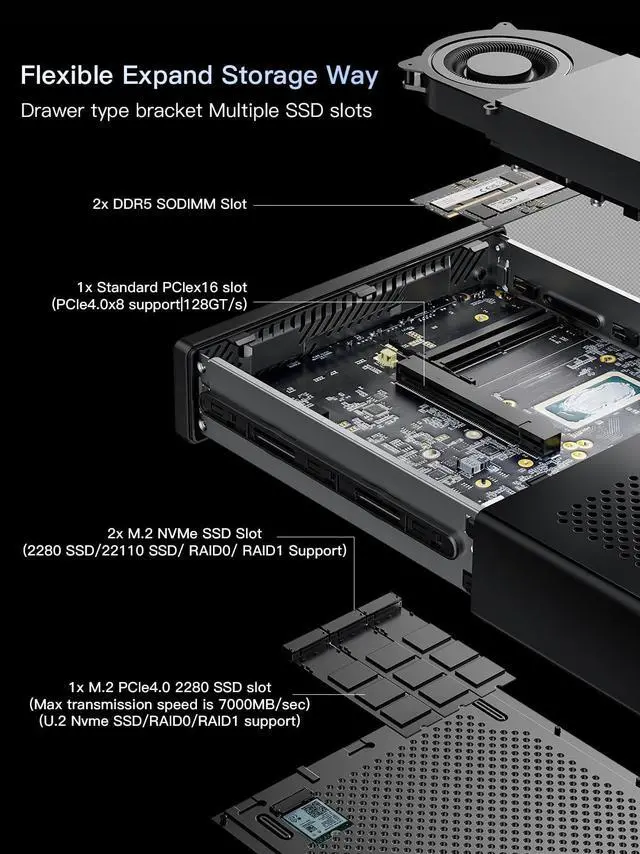 Flexible Expand Storage Way
Drawer type bracket Multiple SSD slots

2x DDR5 SODIMM Slot

1x Standard PCIex16 slot
(PCIe4.0x8 support|128GT/s)

2x M.2 NVMe SSD Slot
(2280 SSD/22110 SSD/ RAID0/ RAID1 Support)

1x M.2 PCIe4.0 2280 SSD slot
(Max transmission speed is 7000MB/sec)
(U.2 Nvme SSD/RAID0/RAID1 support)