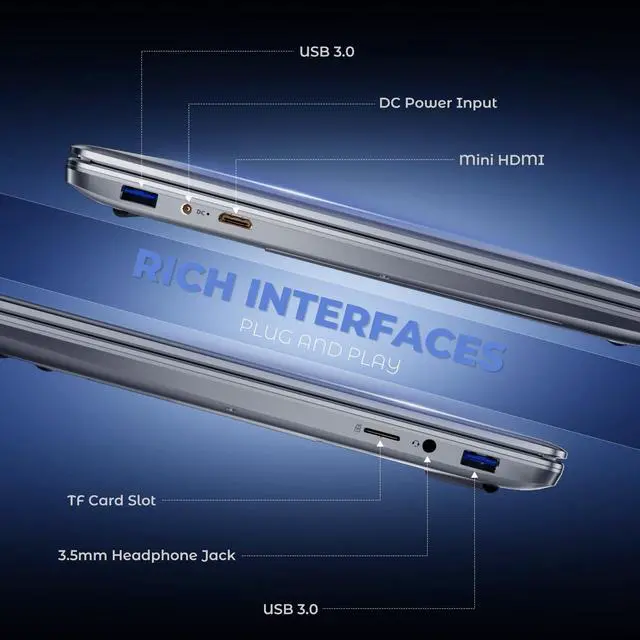 USB 3.0

DC Power Input

Mini HDMI

DC

RICH INTERFACES
PLUG AND PLAY

TF Card Slot

3.5mm Headphone Jack

USB 3.0