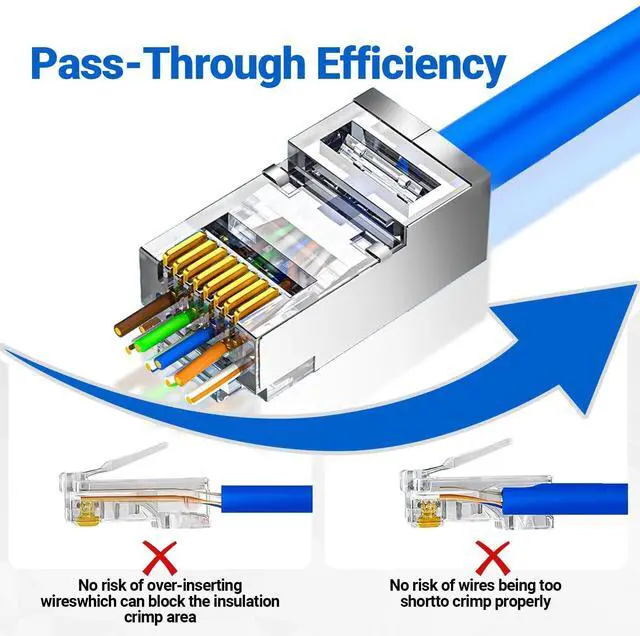 Pass-Through Efficiency

No risk of over-inserting wireswhich can block the insulation crimp area

No risk of wires being too shortto crimp properly