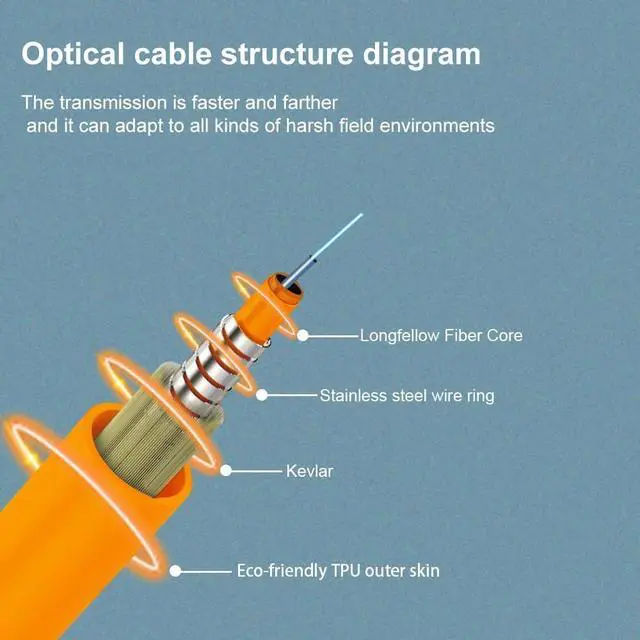 Optical cable structure diagram

The transmission is faster and farther
and it can adapt to all kinds of harsh field environments

Longfellow Fiber Core

Stainless steel wire ring

Kevlar

Eco-friendly TPU outer skin