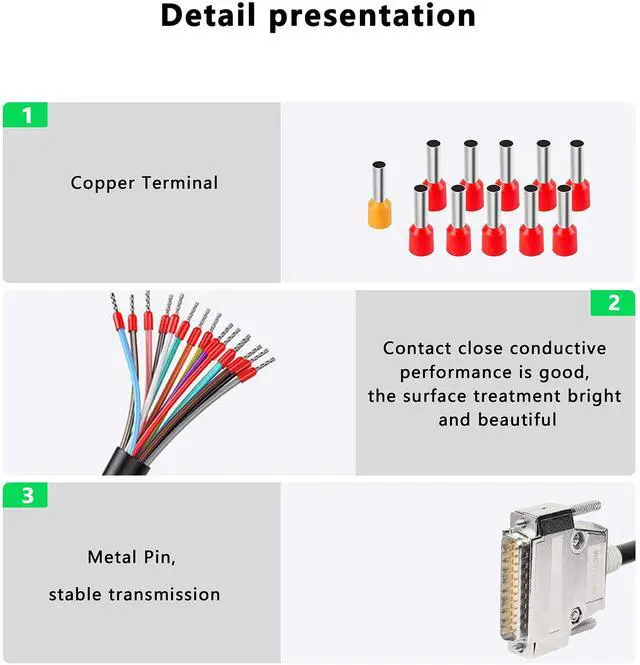 Detail presentation

1

Copper Terminal

2

Contact close conductive performance is good, the surface treatment bright and beautiful

3

Metal Pin,

stable transmission