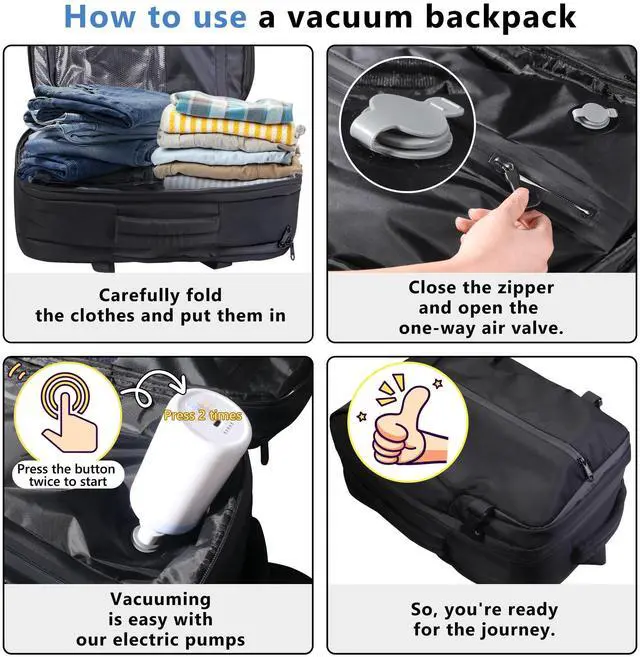 How to use a vacuum backpack

Carefully fold the clothes and put them in

Close the zipper and open the one-way air valve.

Press 2 times

Press the button twice to start

Vacuuming is easy with our electric pumps

So, you're ready for the journey.