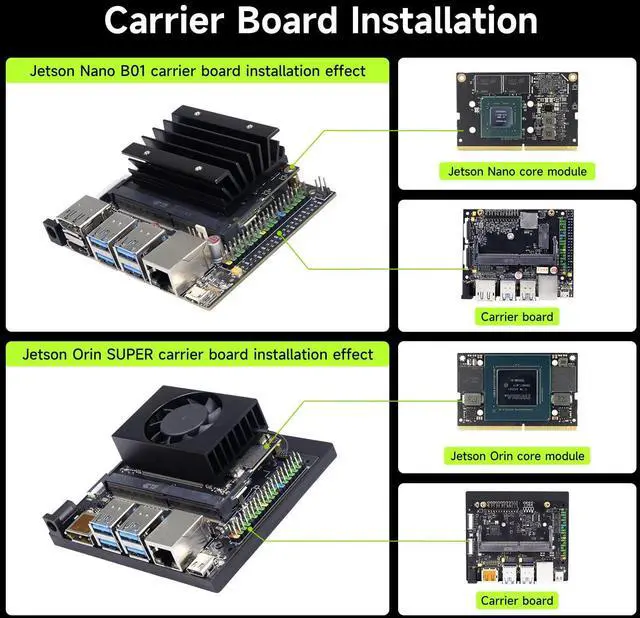 Carrier Board Installation

Jetson Nano B01 carrier board installation effect

Jetson Nano core module

Carrier board

Jetson Orin SUPER carrier board installation effect

Jetson Orin core module

Carrier board