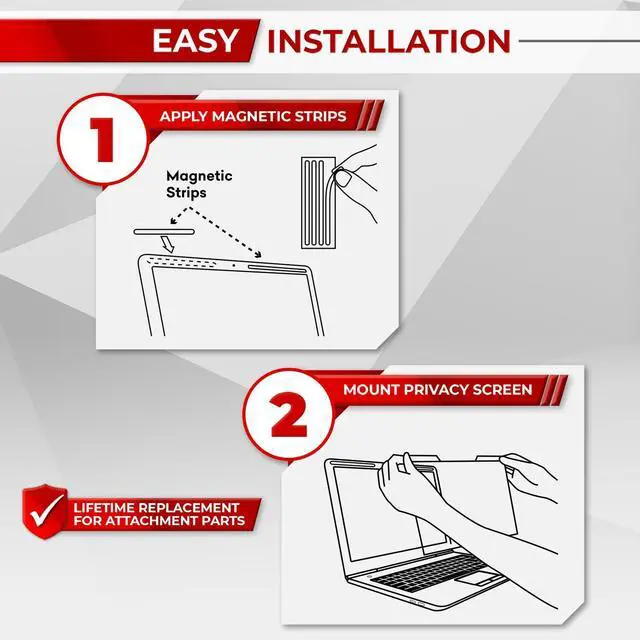 EASY INSTALLATION

1

APPLY MAGNETIC STRIPS

Magnetic Strips

2

MOUNT PRIVACY SCREEN

LIFETIME REPLACEMENT FOR ATTACHMENT PARTS