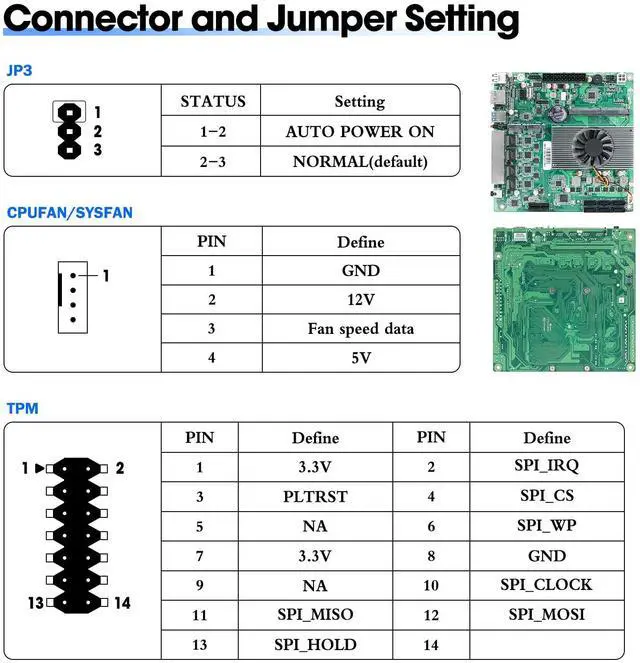 Connector and Jumper Setting

JP3

1
2
3

| STATUS | Setting |
|---|---|
| 1-2 | AUTO POWER ON |
| 2-3 | NORMAL(default) |

CPUFAN/SYSFAN

1

| PIN | Define |
|---|---|
| 1 | GND |
| 2 | 12V |
| 3 | Fan speed data |
| 4 | 5V |

TPM

1 2
13 14

| PIN | Define | PIN | Define |
|---|---|---|---|
| 1 | 3.3V | 2 | SPI_IRQ |
| 3 | PLTRST | 4 | SPI_CS |
| 5 | NA | 6 | SPI_WP |
| 7 | 3.3V | 8 | GND |
| 9 | NA | 10 | SPI_CLOCK |
| 11 | SPI_MISO | 12 | SPI_MOSI |
| 13 | SPI_HOLD | 14 | |