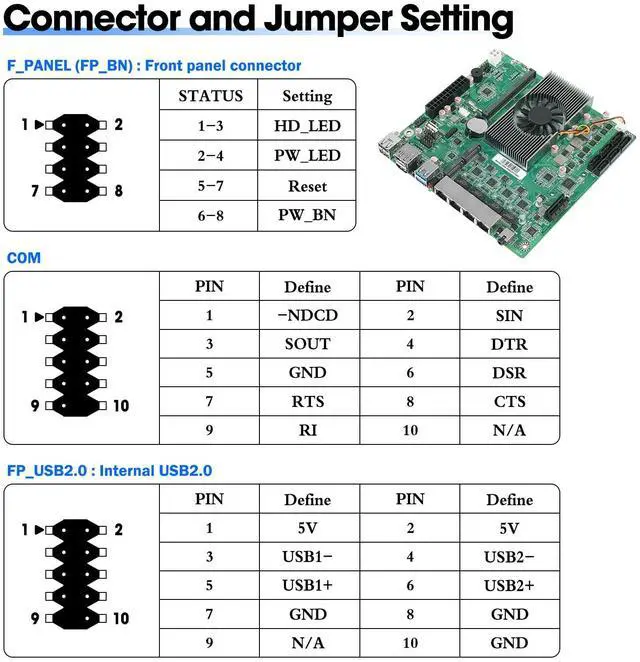 Connector and Jumper Setting

F_PANEL (FP_BN) : Front panel connector

1 2
7 8

| STATUS | Setting |
|---|---|
| 1-3 | HD_LED |
| 2-4 | PW_LED |
| 5-7 | Reset |
| 6-8 | PW_BN |

COM

1 2
9 10

| PIN | Define | PIN | Define |
|---|---|---|---|
| 1 | -NDCD | 2 | SIN |
| 3 | SOUT | 4 | DTR |
| 5 | GND | 6 | DSR |
| 7 | RTS | 8 | CTS |
| 9 | RI | 10 | N/A |

FP_USB2.0 : Internal USB2.0

1 2
9 10

| PIN | Define | PIN | Define |
|---|---|---|---|
| 1 | 5V | 2 | 5V |
| 3 | USB1- | 4 | USB2- |
| 5 | USB1+ | 6 | USB2+ |
| 7 | GND | 8 | GND |
| 9 | N/A | 10 | GND |