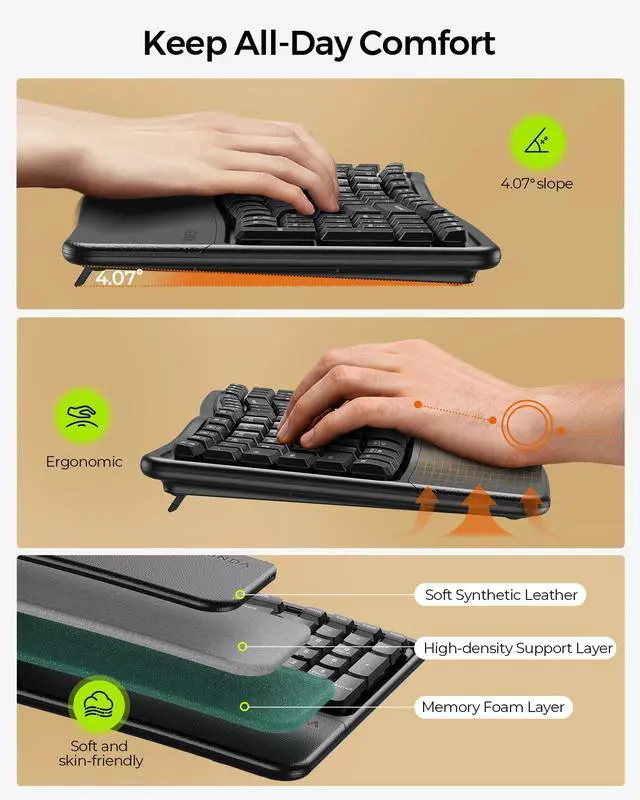 Keep All-Day Comfort

4.07° slope

4.07°

Ergonomic

Soft Synthetic Leather

High-density Support Layer

Memory Foam Layer

Soft and skin-friendly