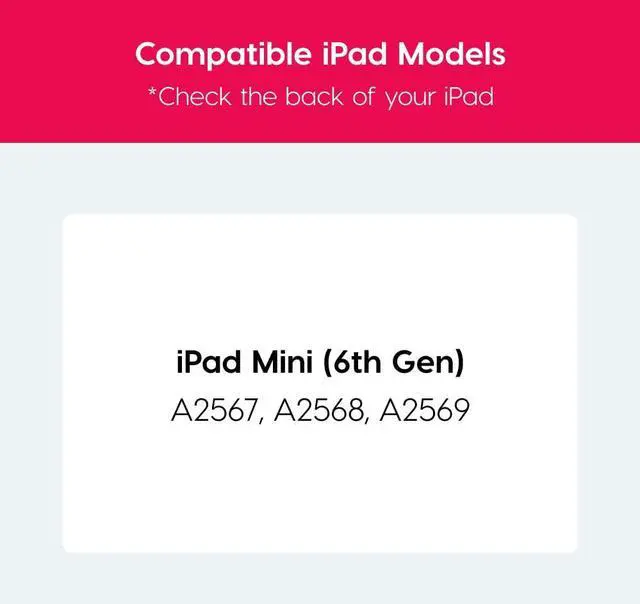 Compatible iPad Models
*Check the back of your iPad

iPad Mini (6th Gen)
A2567, A2568, A2569