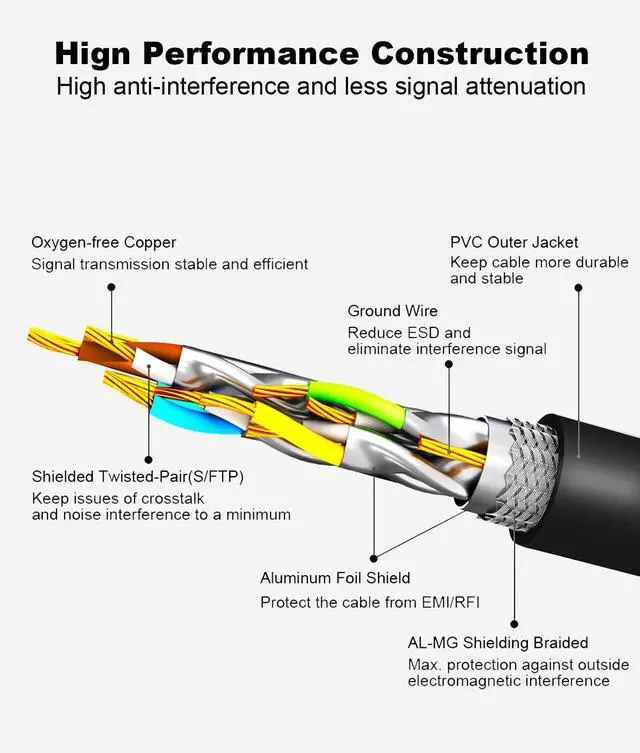 Hign Performance Construction
High anti-interference and less signal attenuation

Oxygen-free Copper
Signal transmission stable and efficient

PVC Outer Jacket
Keep cable more durable and stable

Ground Wire
Reduce ESD and eliminate interference signal

Shielded Twisted-Pair(S/FTP)
Keep issues of crosstalk and noise interference to a minimum

Aluminum Foil Shield
Protect the cable from EMI/RFI

AL-MG Shielding Braided
Max. protection against outside electromagnetic interference