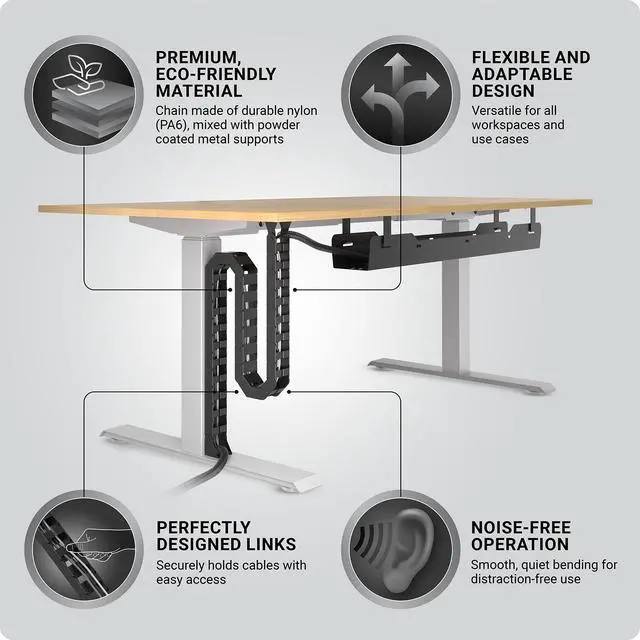 PREMIUM, ECO-FRIENDLY MATERIAL

Chain made of durable nylon (PA6), mixed with powder coated metal supports

FLEXIBLE AND ADAPTABLE DESIGN

Versatile for all workspaces and use cases

PERFECTLY DESIGNED LINKS

Securely holds cables with easy access

NOISE-FREE OPERATION

Smooth, quiet bending for distraction-free use