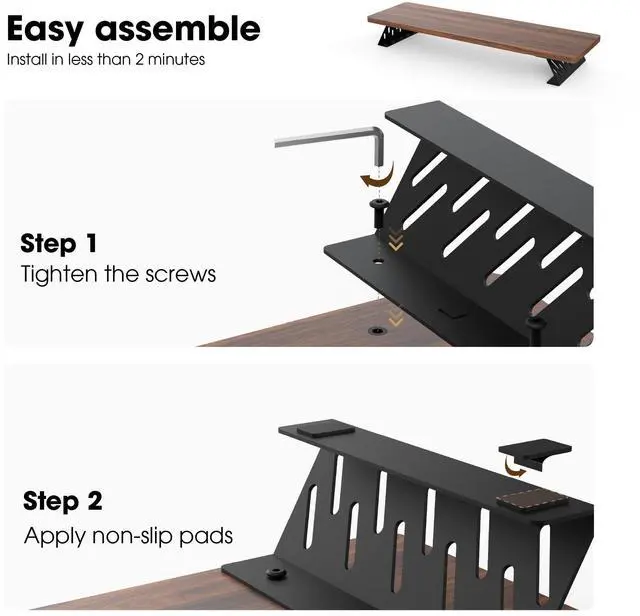 Easy assemble
Install in less than 2 minutes

Step 1
Tighten the screws

Step 2
Apply non-slip pads