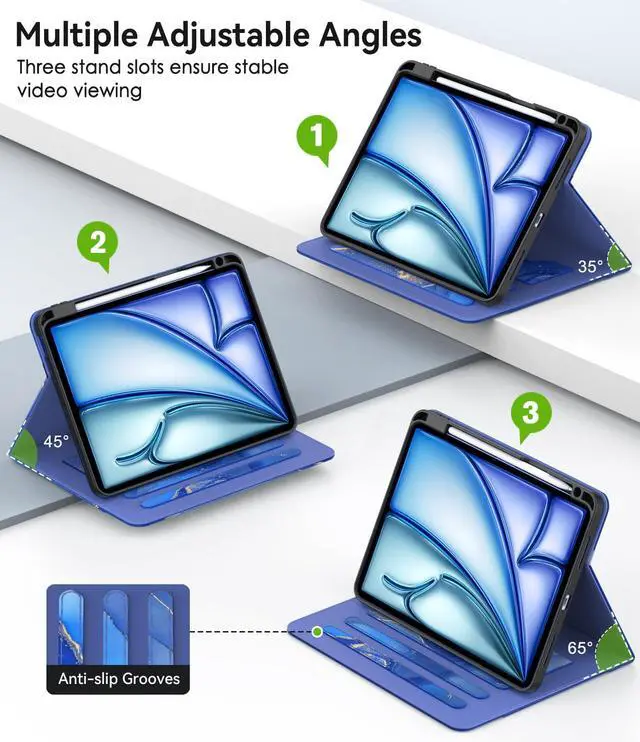 Multiple Adjustable Angles
Three stand slots ensure stable video viewing

1

35°

2

45°

3

65°

Anti-slip Grooves