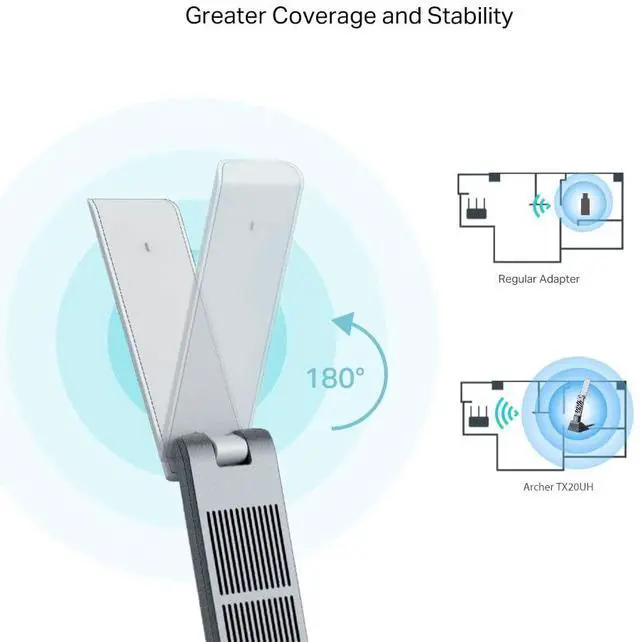 Greater Coverage and Stability

180°

Regular Adapter

Archer TX20UH