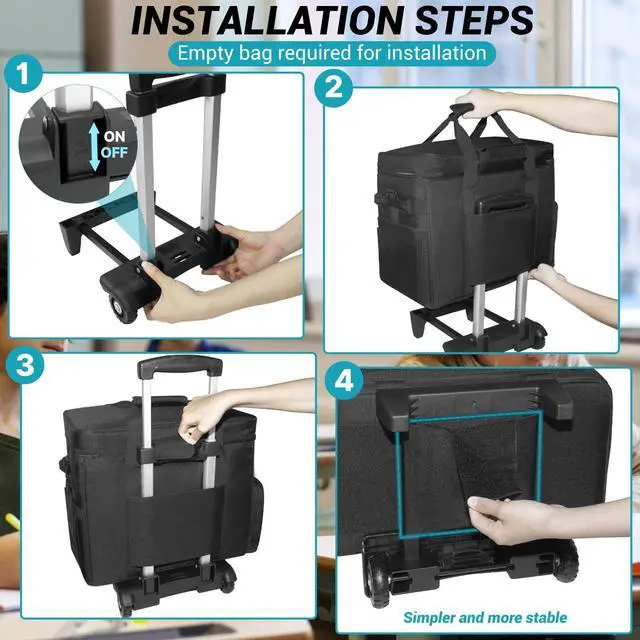 INSTALLATION STEPS
Empty bag required for installation

1
ON
OFF

2

3

4
Simpler and more stable