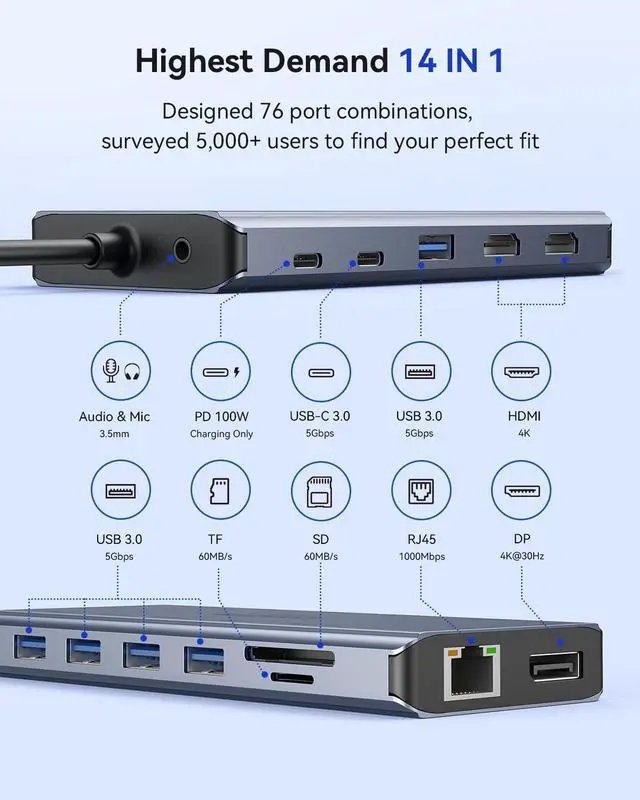 Highest Demand 14 IN 1

Designed 76 port combinations, surveyed 5,000+ users to find your perfect fit

Audio & Mic
3.5mm

PD 100W
Charging Only

USB-C 3.0
5Gbps

USB 3.0
5Gbps

HDMI
4K

USB 3.0
5Gbps

TF
60MB/s

SD
60MB/s

RJ45
1000Mbps

DP
4K@30Hz