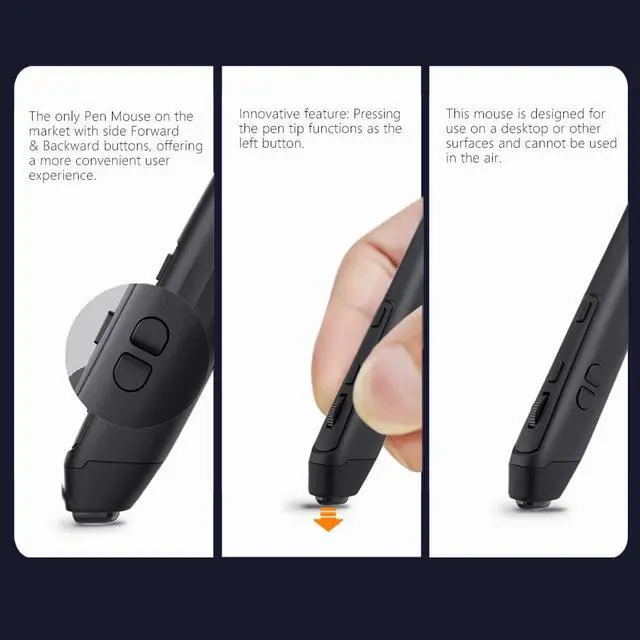 The only Pen Mouse on the market with side Forward & Backward buttons, offering a more convenient user experience.

Innovative feature: Pressing the pen tip functions as the left button.

This mouse is designed for use on a desktop or other surfaces and cannot be used in the air.