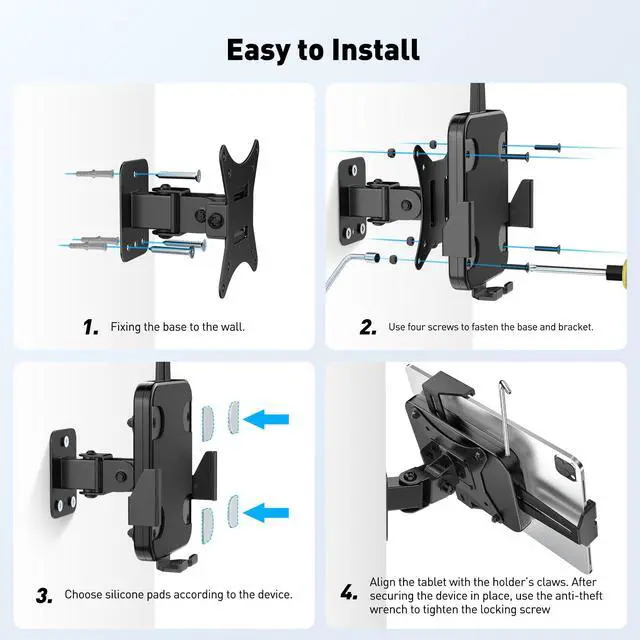 Easy to Install

1. Fixing the base to the wall.

2. Use four screws to fasten the base and bracket.

3. Choose silicone pads according to the device.

4. Align the tablet with the holder's claws. After securing the device in place, use the anti-theft wrench to tighten the locking screw