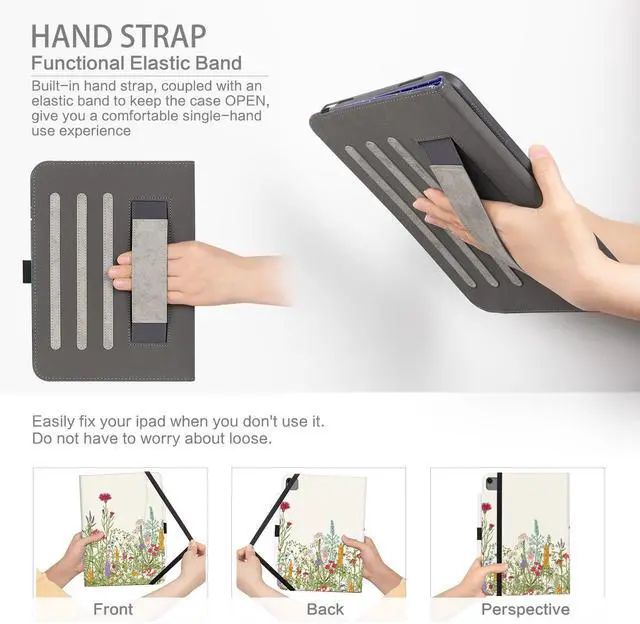 HAND STRAP
Functional Elastic Band
Built-in hand strap, coupled with an elastic band to keep the case OPEN, give you a comfortable single-hand use experience

Easily fix your ipad when you don't use it. Do not have to worry about loose.

Front
Back
Perspective