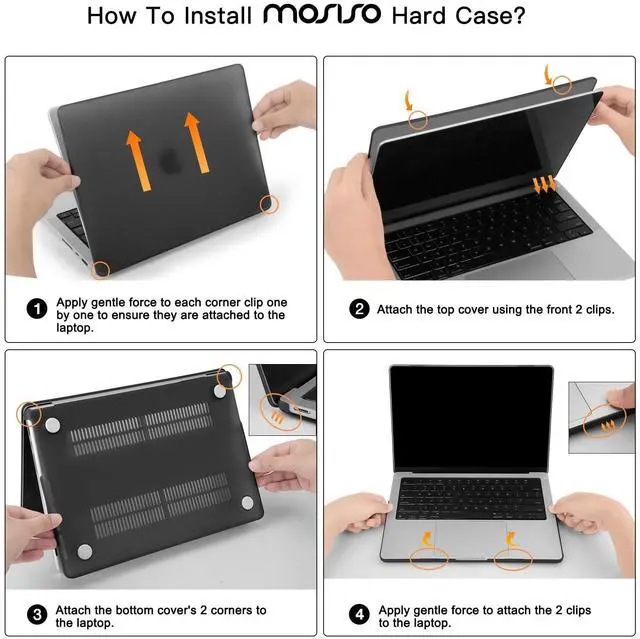 How To Install MOSISO Hard Case?

1 Apply gentle force to each corner clip one by one to ensure they are attached to the laptop.

2 Attach the top cover using the front 2 clips.

3 Attach the bottom cover's 2 corners to the laptop.

4 Apply gentle force to attach the 2 clips to the laptop.