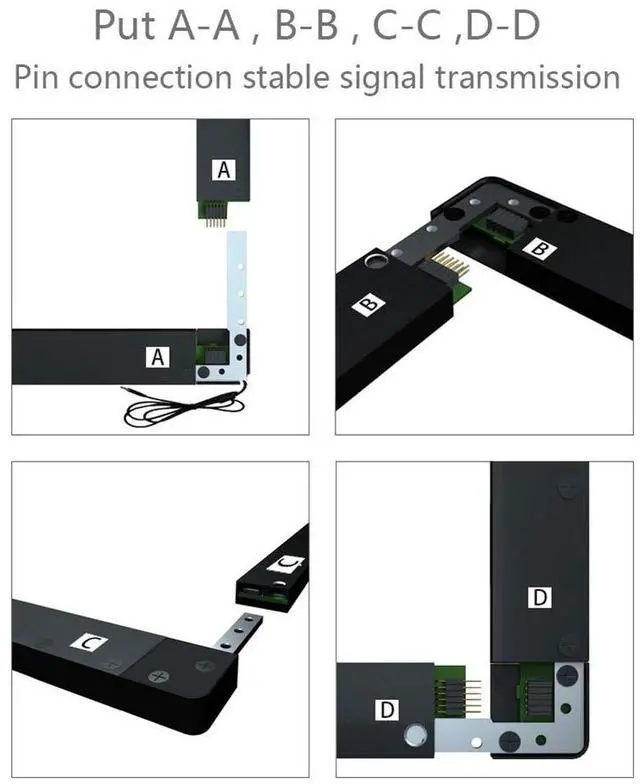 Put A-A , B-B , C-C ,D-D
Pin connection stable signal transmission

A

A

B

B

C

C

D

D