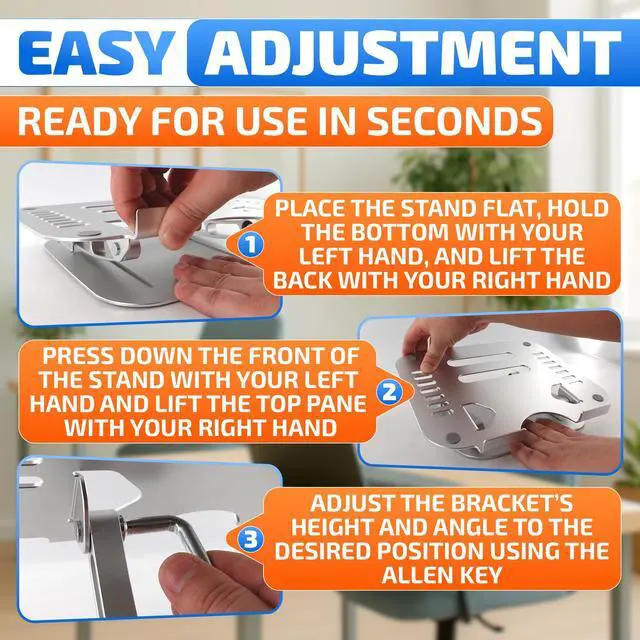 EASY ADJUSTMENT

READY FOR USE IN SECONDS

1 PLACE THE STAND FLAT, HOLD THE BOTTOM WITH YOUR LEFT HAND, AND LIFT THE BACK WITH YOUR RIGHT HAND

PRESS DOWN THE FRONT OF THE STAND WITH YOUR LEFT HAND AND LIFT THE TOP PANE WITH YOUR RIGHT HAND 2

3 ADJUST THE BRACKET'S HEIGHT AND ANGLE TO THE DESIRED POSITION USING THE ALLEN KEY