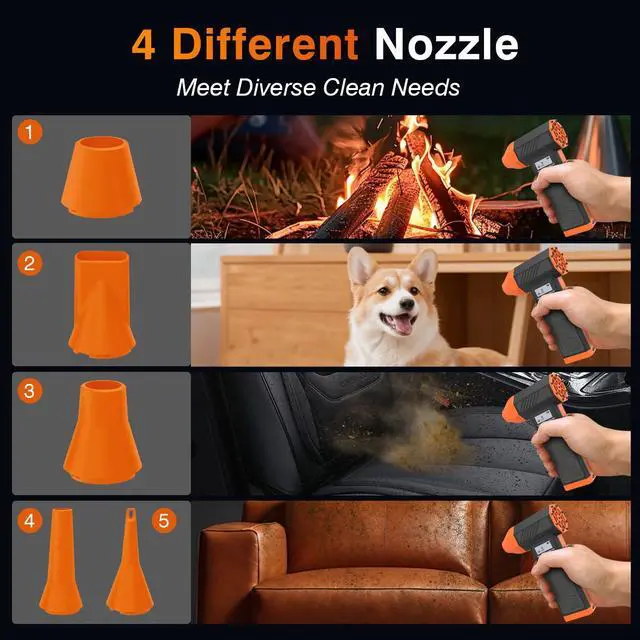 4 Different Nozzle

Meet Diverse Clean Needs

1

2

3

4

5