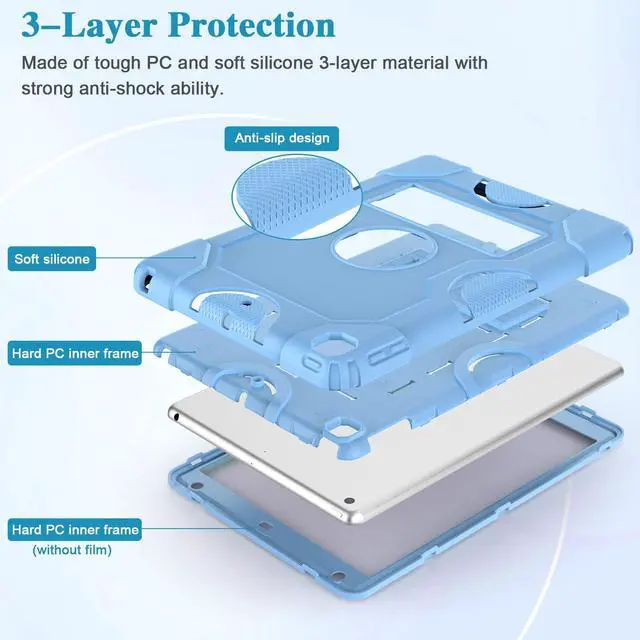 3–Layer Protection

Made of tough PC and soft silicone 3-layer material with strong anti-shock ability.

Anti-slip design

Soft silicone

Hard PC inner frame

Hard PC inner frame
(without film)