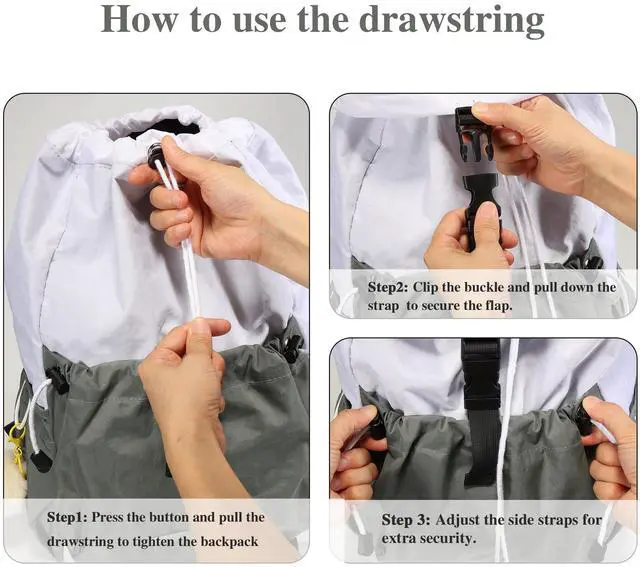 How to use the drawstring

Step1: Press the button and pull the drawstring to tighten the backpack

Step2: Clip the buckle and pull down the strap to secure the flap.

Step 3: Adjust the side straps for extra security.