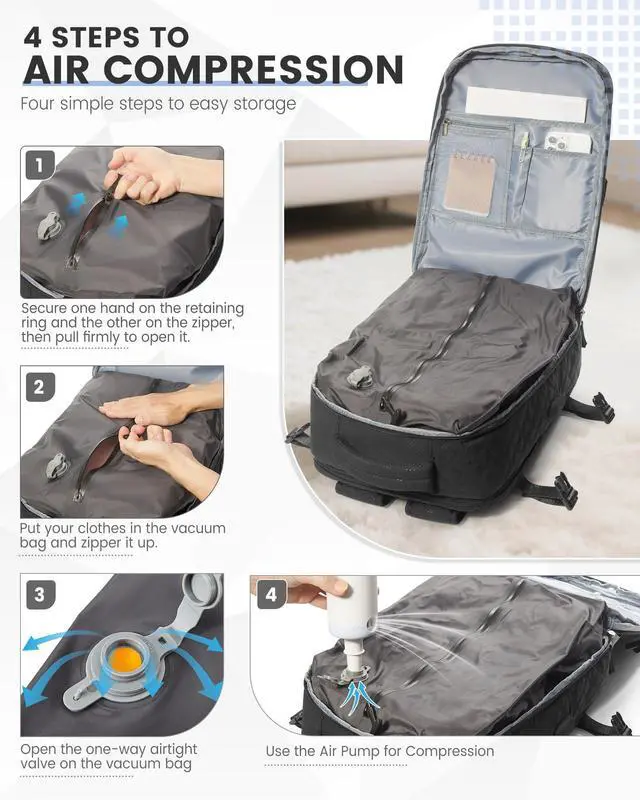 4 STEPS TO
AIR COMPRESSION

Four simple steps to easy storage

1

Secure one hand on the retaining ring and the other on the zipper, then pull firmly to open it.

2

Put your clothes in the vacuum bag and zipper it up.

3

Open the one-way airtight valve on the vacuum bag

4

Use the Air Pump for Compression