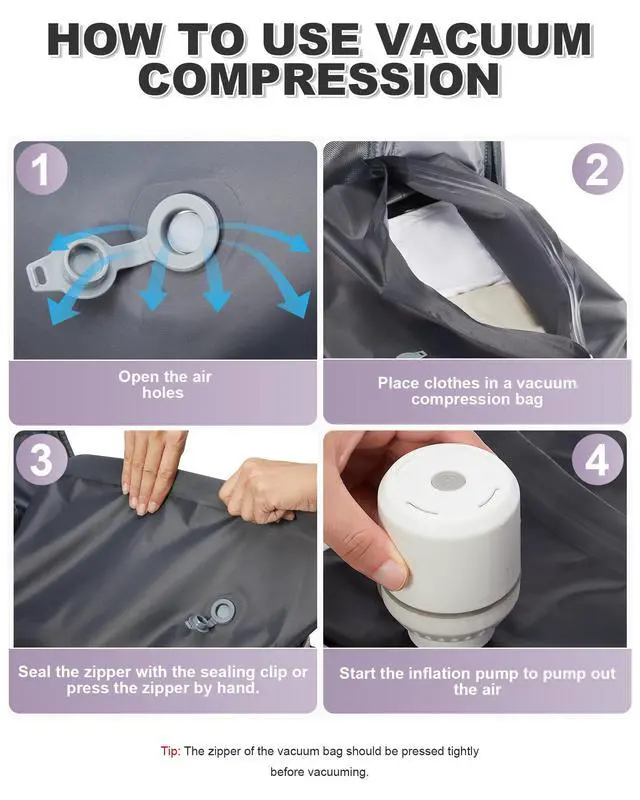 HOW TO USE VACUUM COMPRESSION

1

Open the air holes

2

Place clothes in a vacuum compression bag

3

Seal the zipper with the sealing clip or press the zipper by hand.

4

Start the inflation pump to pump out the air

Tip: The zipper of the vacuum bag should be pressed tightly before vacuuming.