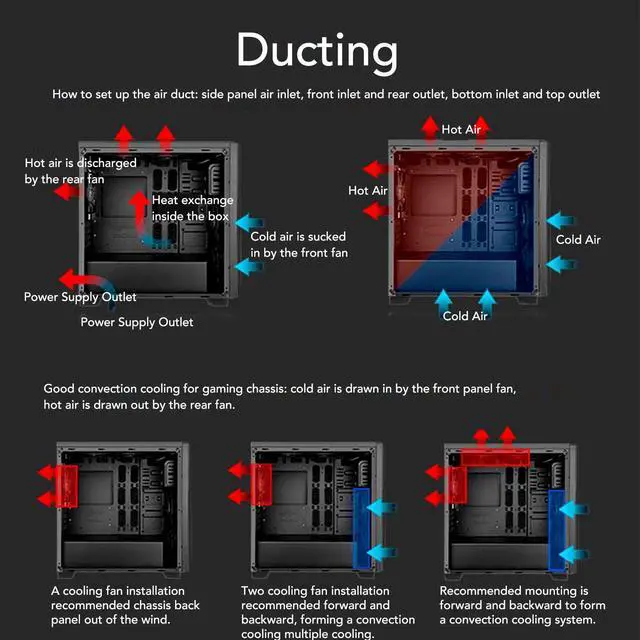 Ducting

How to set up the air duct: side panel air inlet, front inlet and rear outlet, bottom inlet and top outlet

Hot air is discharged by the rear fan

Heat exchange inside the box

Cold air is sucked in by the front fan

Power Supply Outlet

Power Supply Outlet

Hot Air

Hot Air

Cold Air

Cold Air

Good convection cooling for gaming chassis: cold air is drawn in by the front panel fan, hot air is drawn out by the rear fan.

A cooling fan installation recommended chassis back panel out of the wind.

Two cooling fan installation recommended forward and backward, forming a convection cooling multiple cooling.

Recommended mounting is forward and backward to form a convection cooling system.