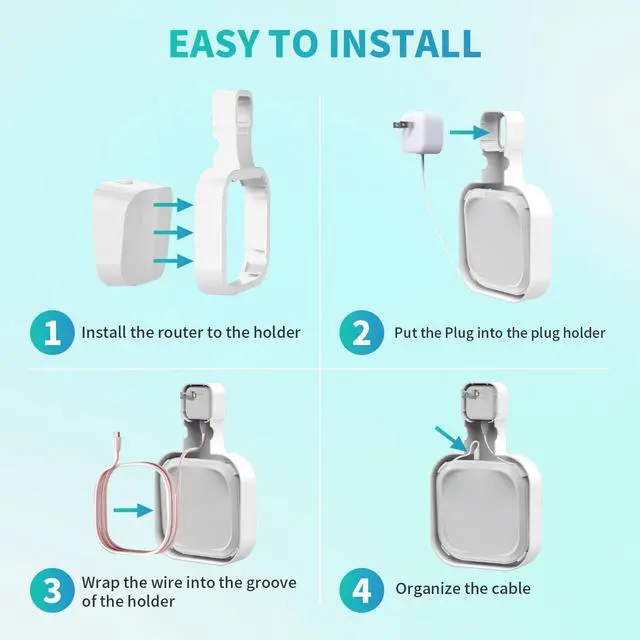 EASY TO INSTALL

1 Install the router to the holder

2 Put the Plug into the plug holder

3 Wrap the wire into the groove of the holder

4 Organize the cable