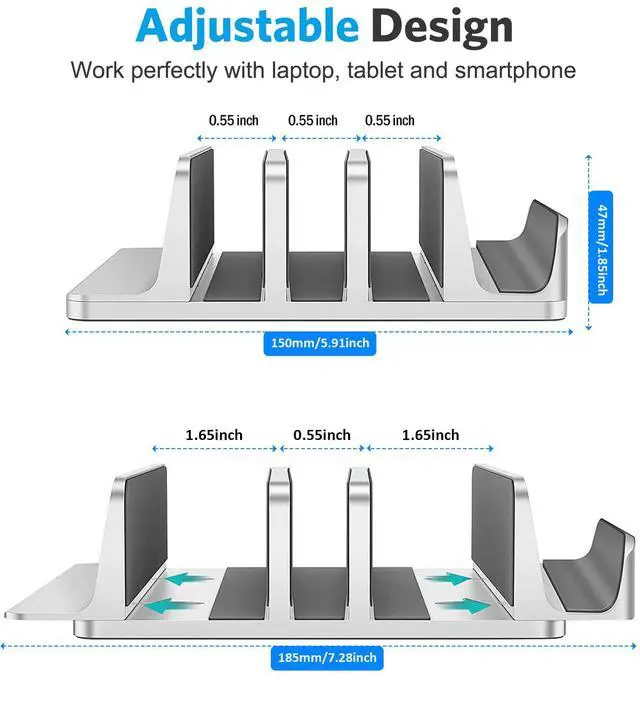 Adjustable Design

Work perfectly with laptop, tablet and smartphone

0.55 inch
0.55 inch
0.55 inch

47mm/1.85inch

150mm/5.91inch

1.65inch
0.55inch
1.65inch

185mm/7.28inch