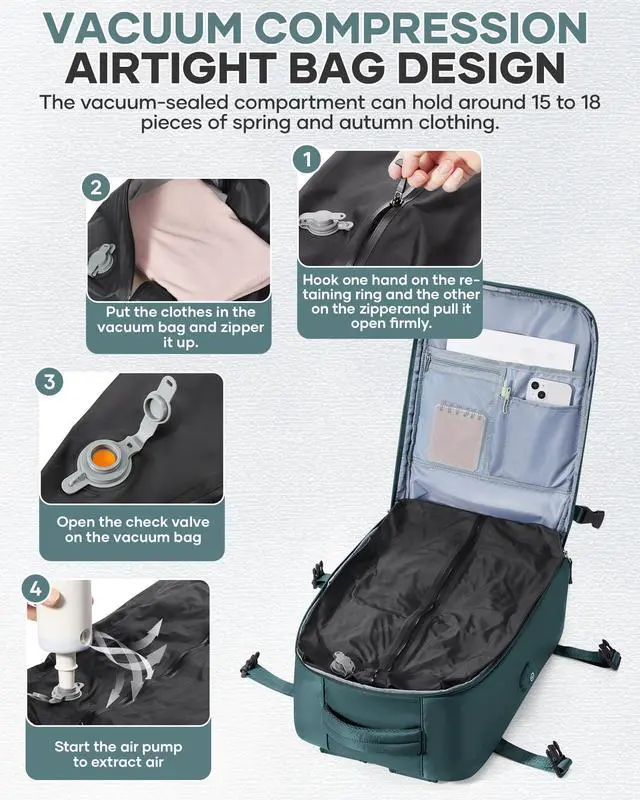 VACUUM COMPRESSION
AIRTIGHT BAG DESIGN
The vacuum-sealed compartment can hold around 15 to 18 pieces of spring and autumn clothing.

1
Hook one hand on the retaining ring and the other on the zipperand pull it open firmly.

2
Put the clothes in the vacuum bag and zipper it up.

3
Open the check valve on the vacuum bag

4
Start the air pump to extract air