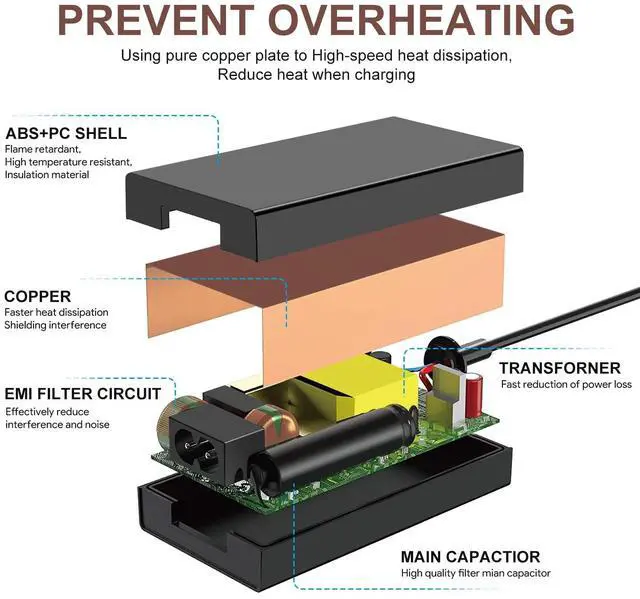 PREVENT OVERHEATING

Using pure copper plate to High-speed heat dissipation, Reduce heat when charging

ABS+PC SHELL
Flame retardant, High temperature resistant, Insulation material

COPPER
Faster heat dissipation
Shielding interference

EMI FILTER CIRCUIT
Effectively reduce interference and noise

TRANSFORNER
Fast reduction of power loss

MAIN CAPACTIOR
High quality filter mian capacitor