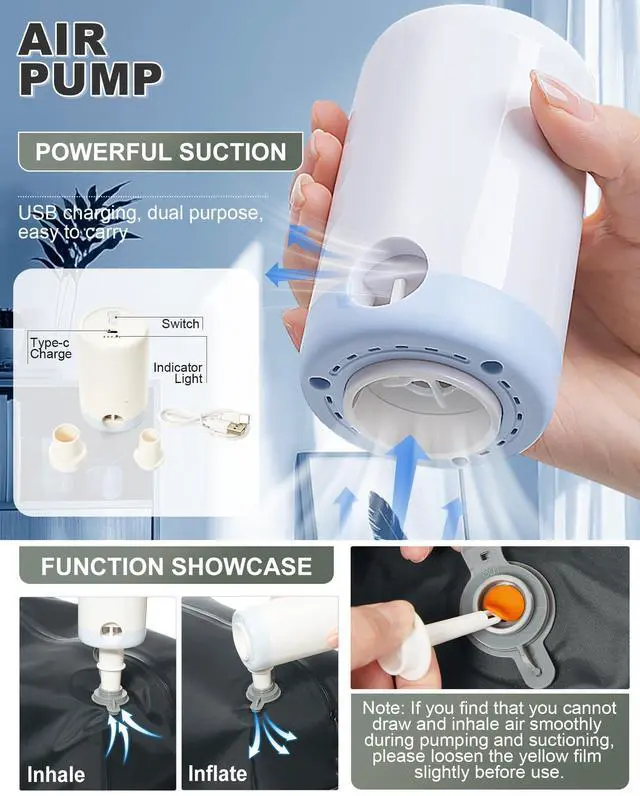 AIR PUMP

POWERFUL SUCTION

USB charging, dual purpose, easy to carry

Switch

Type-c Charge

Indicator Light

FUNCTION SHOWCASE

Inhale

Inflate

Note: If you find that you cannot draw and inhale air smoothly during pumping and suctioning, please loosen the yellow film slightly before use.