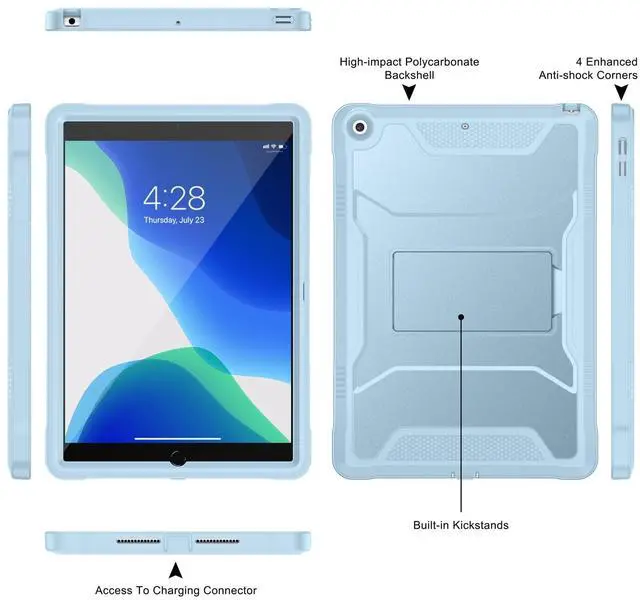 High-impact Polycarbonate Backshell

4 Enhanced Anti-shock Corners

4:28
Thursday, July 23

Built-in Kickstands

Access To Charging Connector