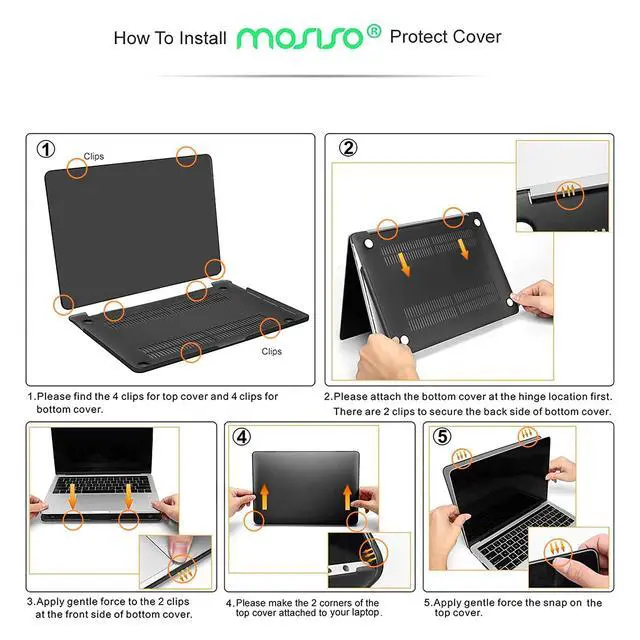 How To Install mosiso® Protect Cover

①
Clips
Clips

1.Please find the 4 clips for top cover and 4 clips for bottom cover.

②

2.Please attach the bottom cover at the hinge location first. There are 2 clips to secure the back side of bottom cover.

3.Apply gentle force to the 2 clips at the front side of bottom cover.

④

4.Please make the 2 corners of the top cover attached to your laptop.

⑤

5.Apply gentle force the snap on the top cover.