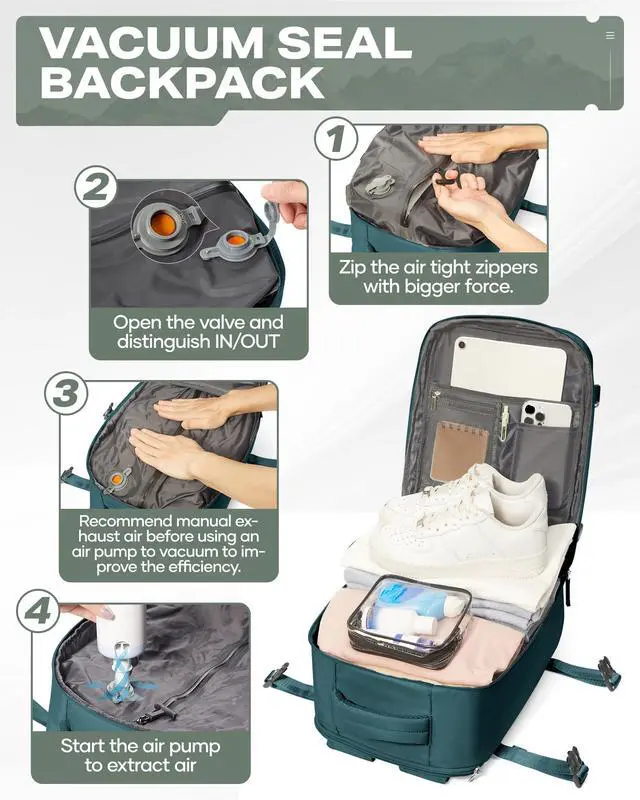 VACUUM SEAL BACKPACK

1
Zip the air tight zippers with bigger force.

2
Open the valve and distinguish IN/OUT

3
Recommend manual exhaust air before using an air pump to vacuum to improve the efficiency.

4
Start the air pump to extract air