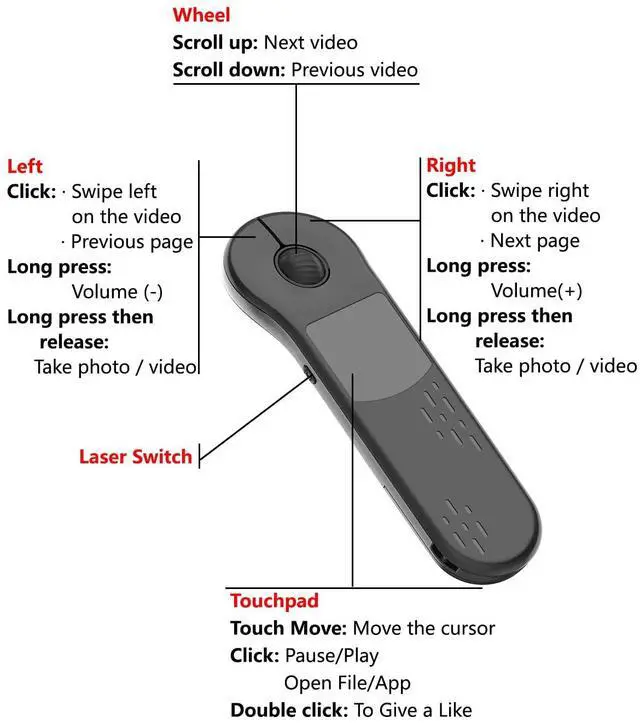 Wheel
Scroll up: Next video
Scroll down: Previous video

Left
Click: · Swipe left on the video
· Previous page
Long press:
Volume (-)
Long press then release:
Take photo / video

Right
Click: · Swipe right on the video
· Next page
Long press:
Volume(+)
Long press then release:
Take photo / video

Laser Switch

Touchpad
Touch Move: Move the cursor
Click: Pause/Play
Open File/App
Double click: To Give a Like