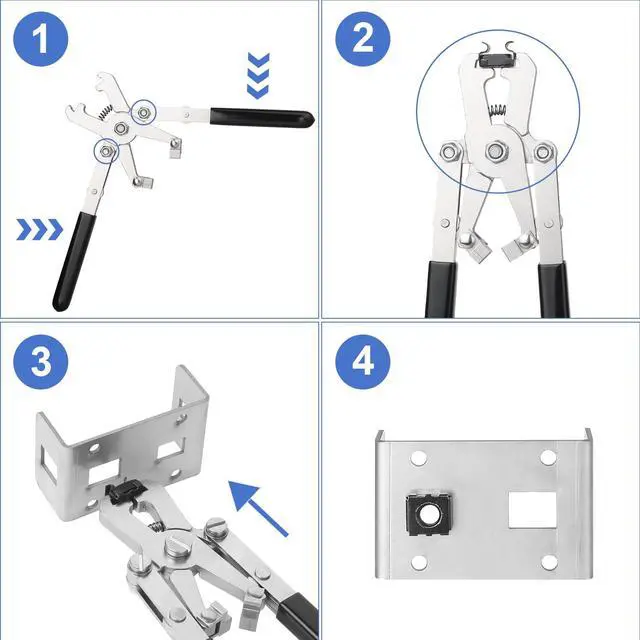 1

2

3

4